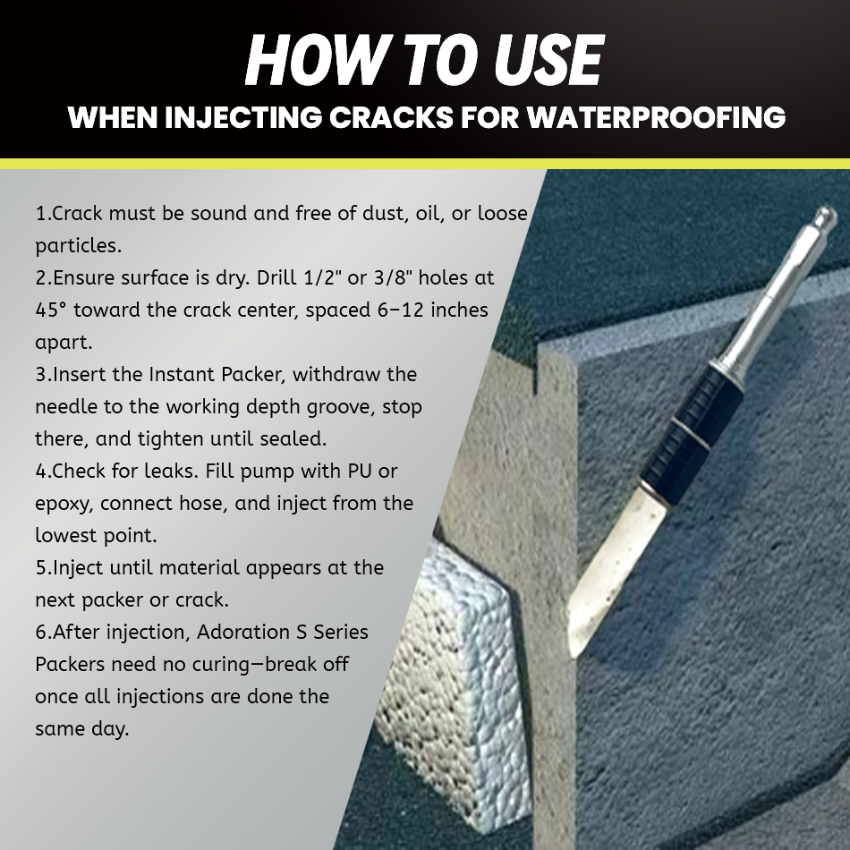 HOW TO USE
WHEN INJECTING CRACKS FOR WATERPROOFING

1.Crack must be sound and free of dust, oil, or loose particles.
2.Ensure surface is dry. Drill 1/2" or 3/8" holes at 45° toward the crack center, spaced 6–12 inches apart.
3.Insert the Instant Packer, withdraw the needle to the working depth groove, stop there, and tighten until sealed.
4.Check for leaks. Fill pump with PU or epoxy, connect hose, and inject from the lowest point.
5.Inject until material appears at the next packer or crack.
6.After injection, Adoration S Series Packers need no curing—break off once all injections are done the same day.